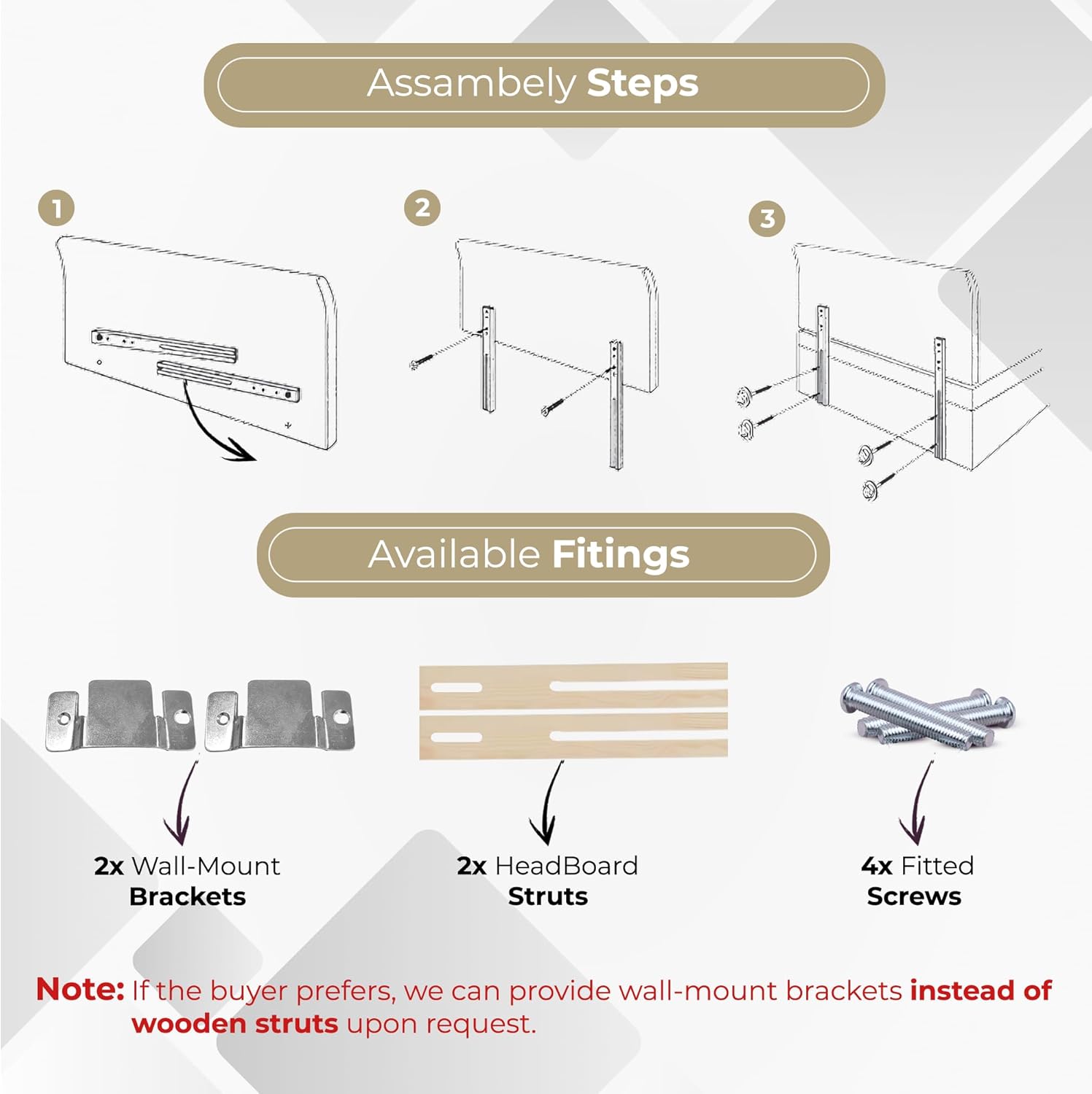 Assambely Steps

1

2

3

Available Fitings

2x Wall-Mount Brackets

2x HeadBoard Struts

4x Fitted Screws

Note: If the buyer prefers, we can provide wall-mount brackets instead of wooden struts upon request.